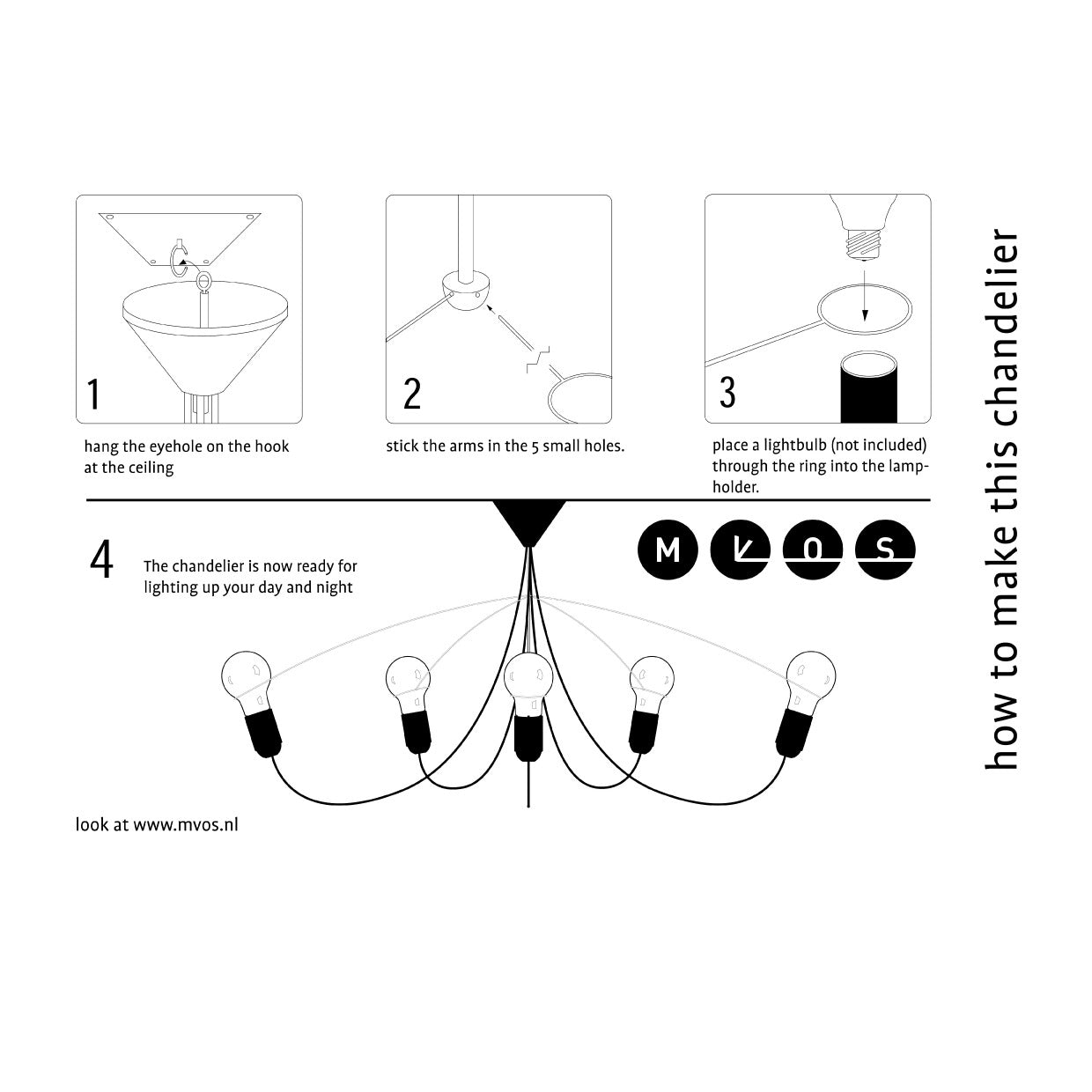 1

hang the eyehole on the hook at the ceiling

2

stick the arms in the 5 small holes.

3

place a lightbulb (not included) through the ring into the lampholder.

4

The chandelier is now ready for lighting up your day and night

M V O S

look at www.mvos.nl

how to make this chandelier