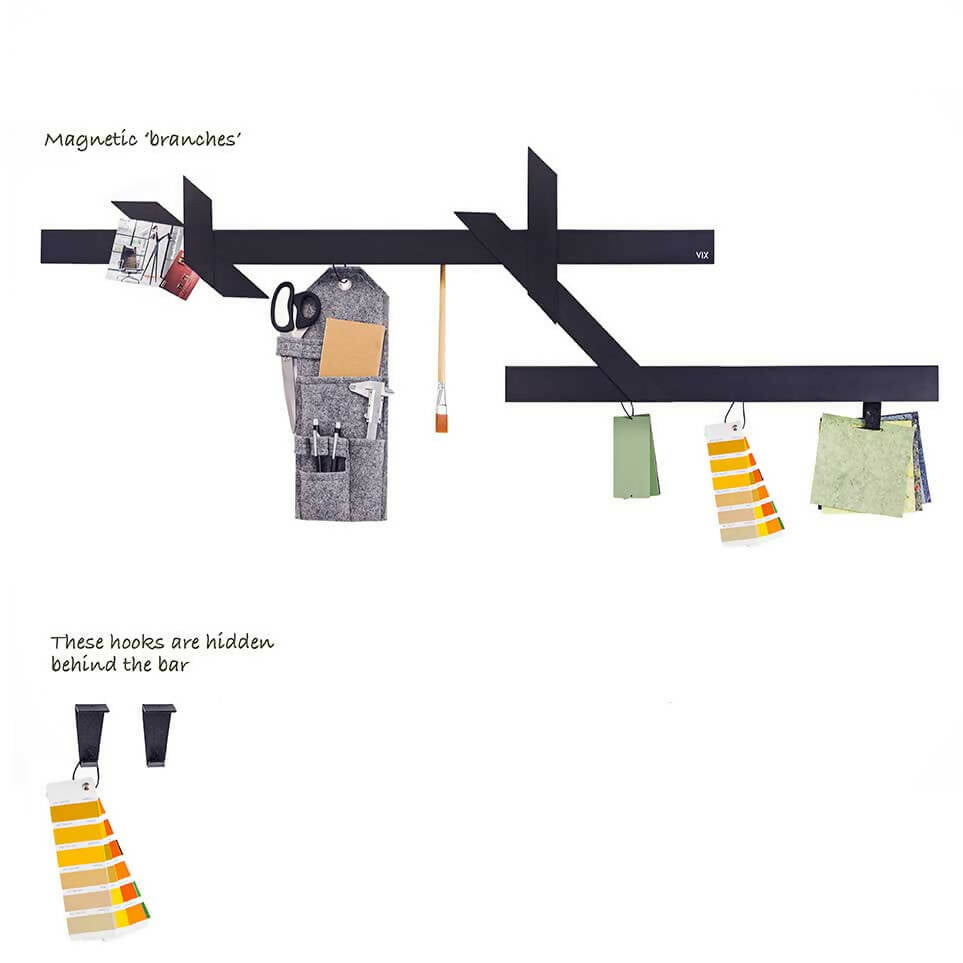 Magnetic 'branches'

VIX

These hooks are hidden behind the bar